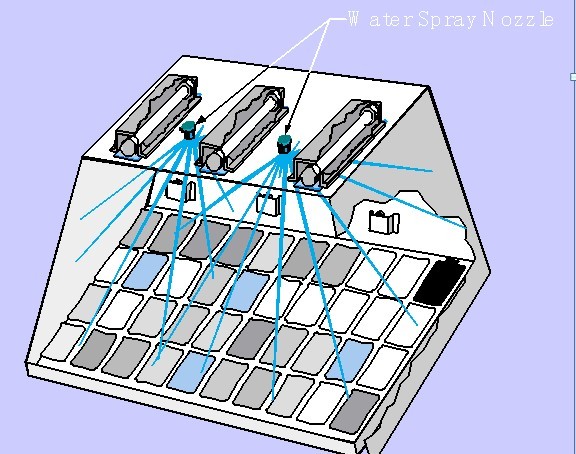 Water Spray Nozzle